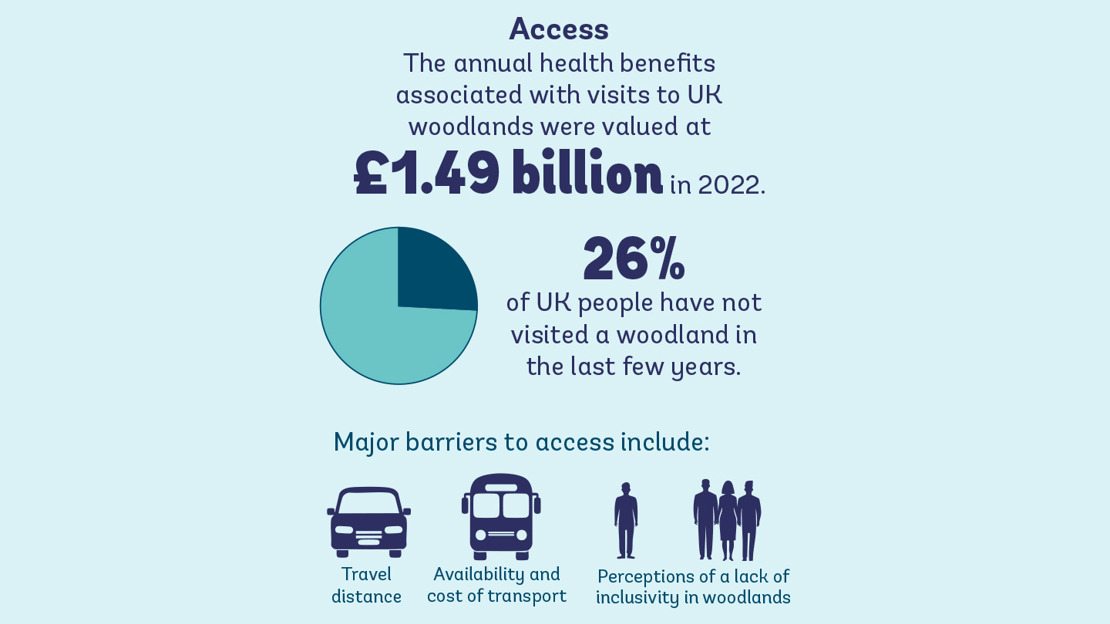 Access

The annual health benefits associated with visits to UK woodlands were valued at

£1.49 billion in 2022.

26%

of UK people have not visited a woodland in the last few years.

Major barriers to access include:

Travel distance

Availability and cost of transport

Perceptions of a lack of inclusivity in woodlands