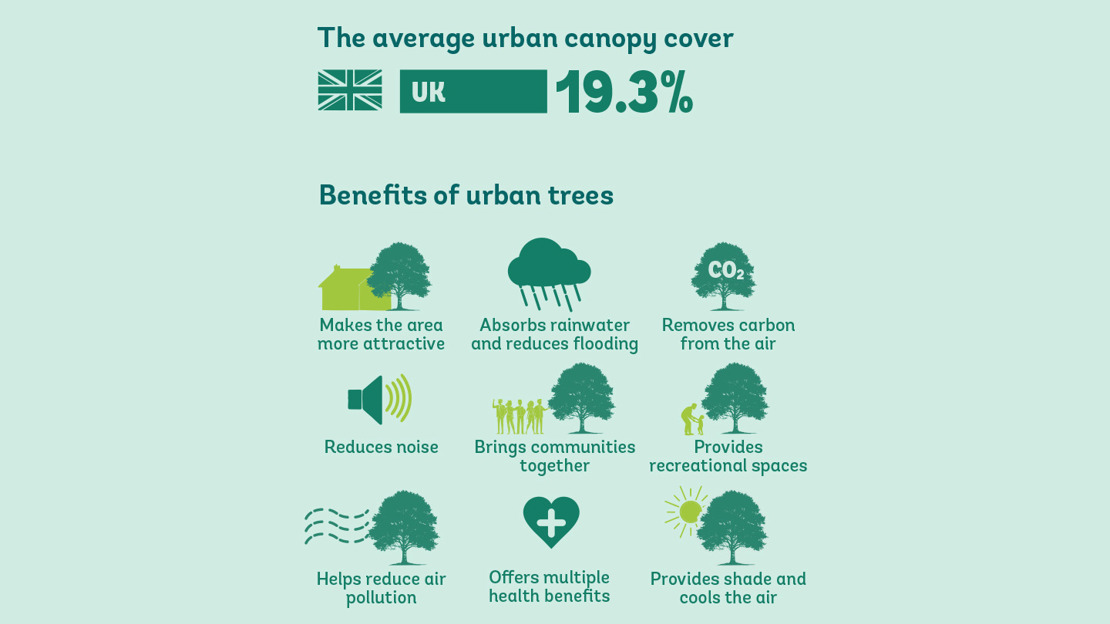 The average urban canopy cover

UK 19.3%

Benefits of urban trees

Makes the area more attractive

Absorbs rainwater and reduces flooding

$CO_2$

Removes carbon from the air

Reduces noise

Brings communities together

Provides recreational spaces

Helps reduce air pollution

Offers multiple health benefits

Provides shade and cools the air