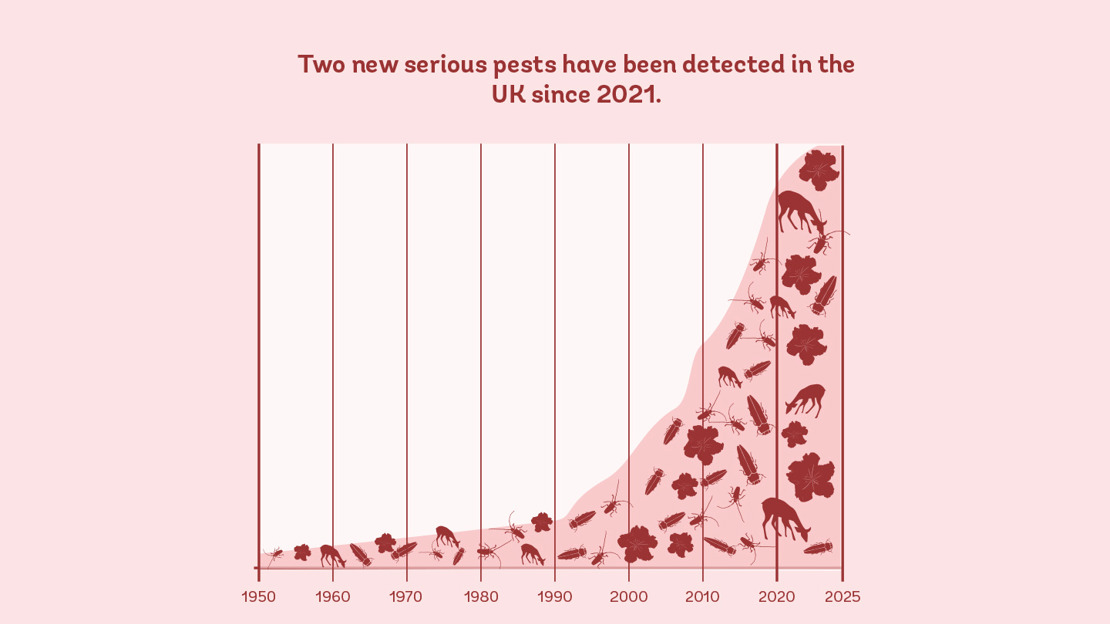 Two new serious pests have been detected in the UK since 2021.

1950 1960 1970 1980 1990 2000 2010 2020 2025